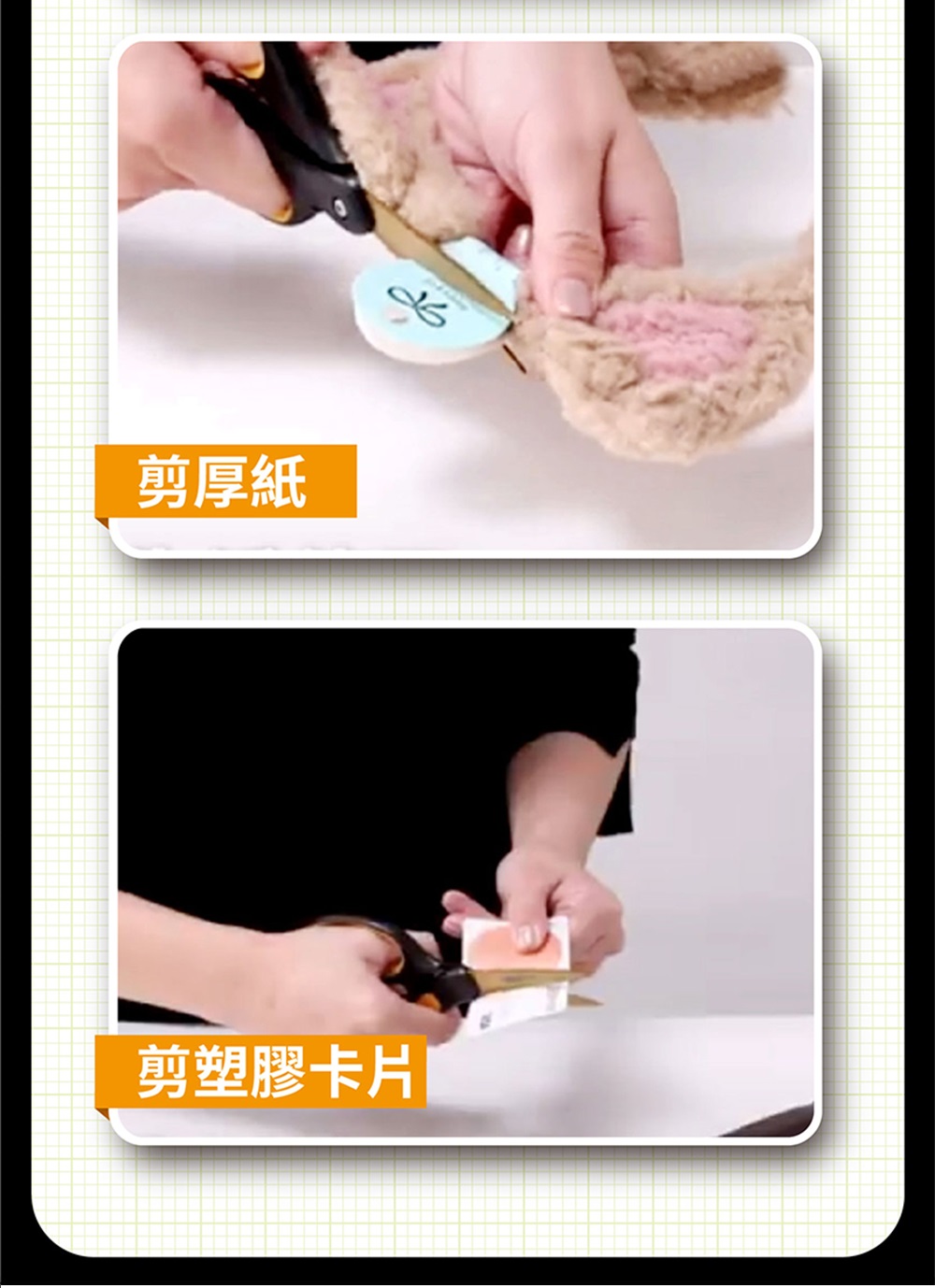 剪厚紙

剪塑膠卡片